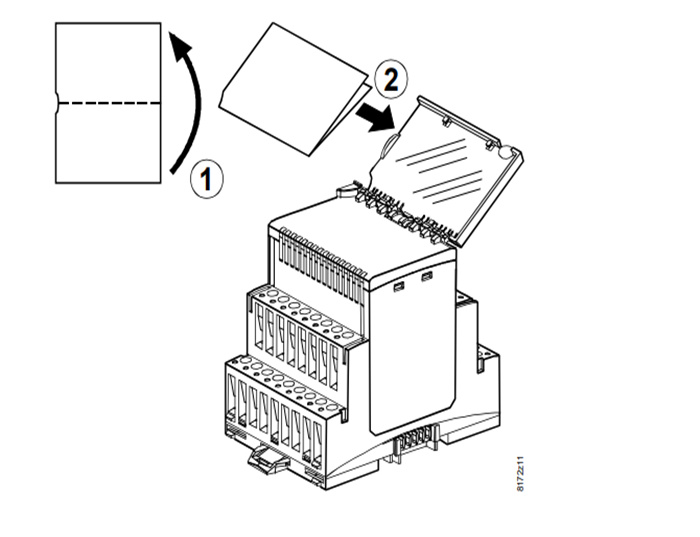 1

2

8172z11