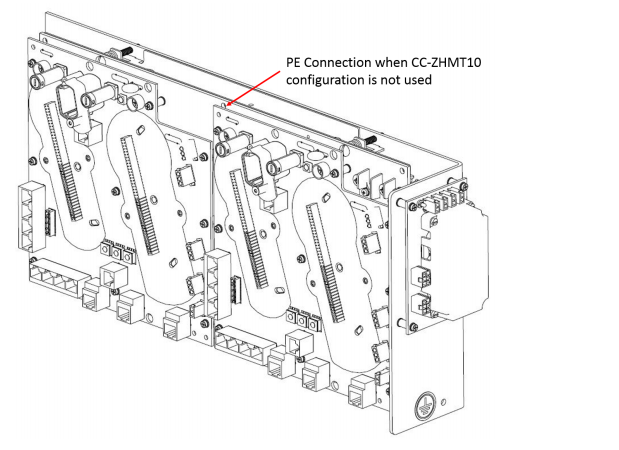 PE Connection when CC-ZHMT10 configuration is not used