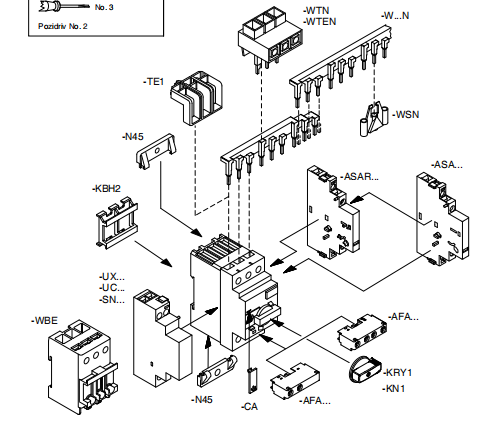 No. 3
Pozidriv No. 2
-WTN
-WTEN
-W...N
-TE1
-WSN
-N45
-ASAR...
-ASA...
-KBH2
-UX...
-UC...
-SN...
-WBE
-AFA...
-KRY1
-KN1
-N45
-CA
-AFA...