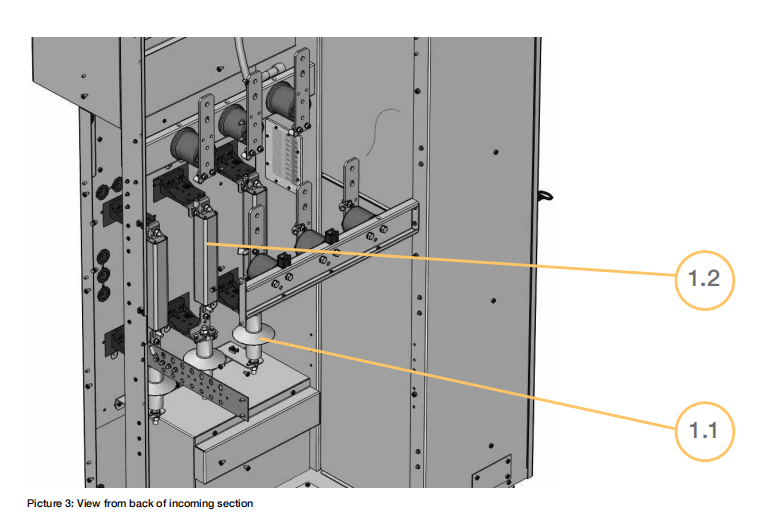 1.2

1.1

Picture 3: View from back of incoming section